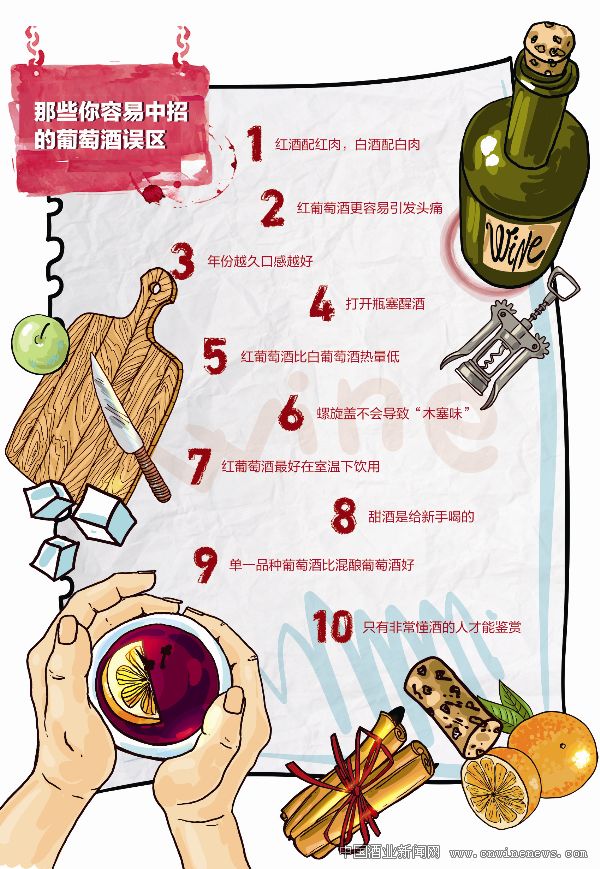 那些你容易中招的葡萄酒误区

1 红酒配红肉，白酒配白肉

2 红葡萄酒更容易引发头痛

3 年份越久口感越好

4 打开瓶塞醒酒

5 红葡萄酒比白葡萄酒热量低

6 螺旋盖不会导致“木塞味”

7 红葡萄酒最好在室温下饮用

8 甜酒是给新手喝的

9 单一品种葡萄酒比混酿葡萄酒好

10 只有非常懂酒的人才能鉴赏

Wine

wine

中国酒业新闻网 www.cnwinenews.com